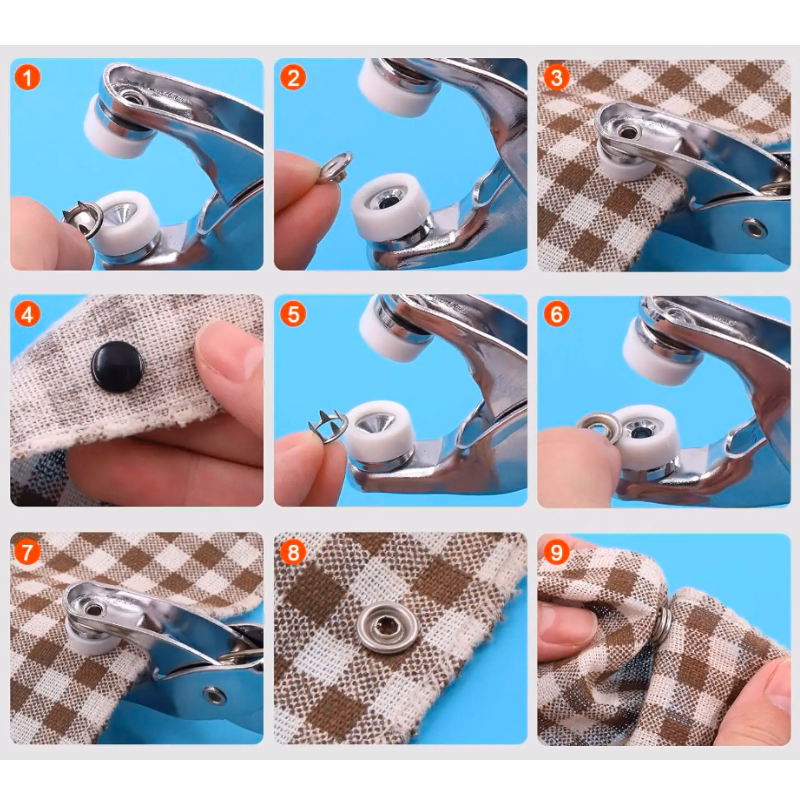 1
2
3
4
5
6
7
8
9