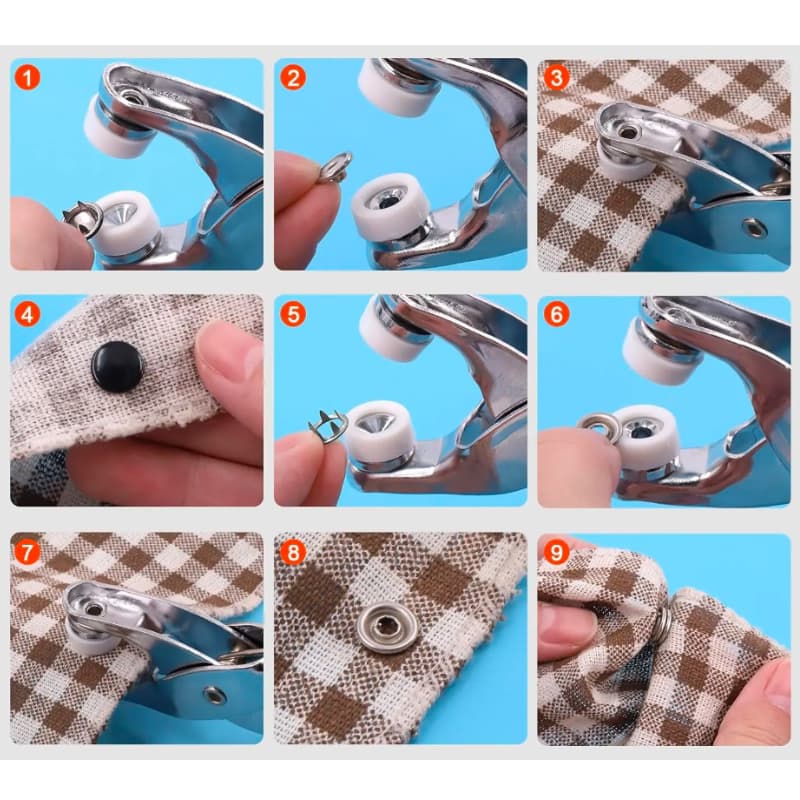 1

2

3

4

5

6

7

8

9